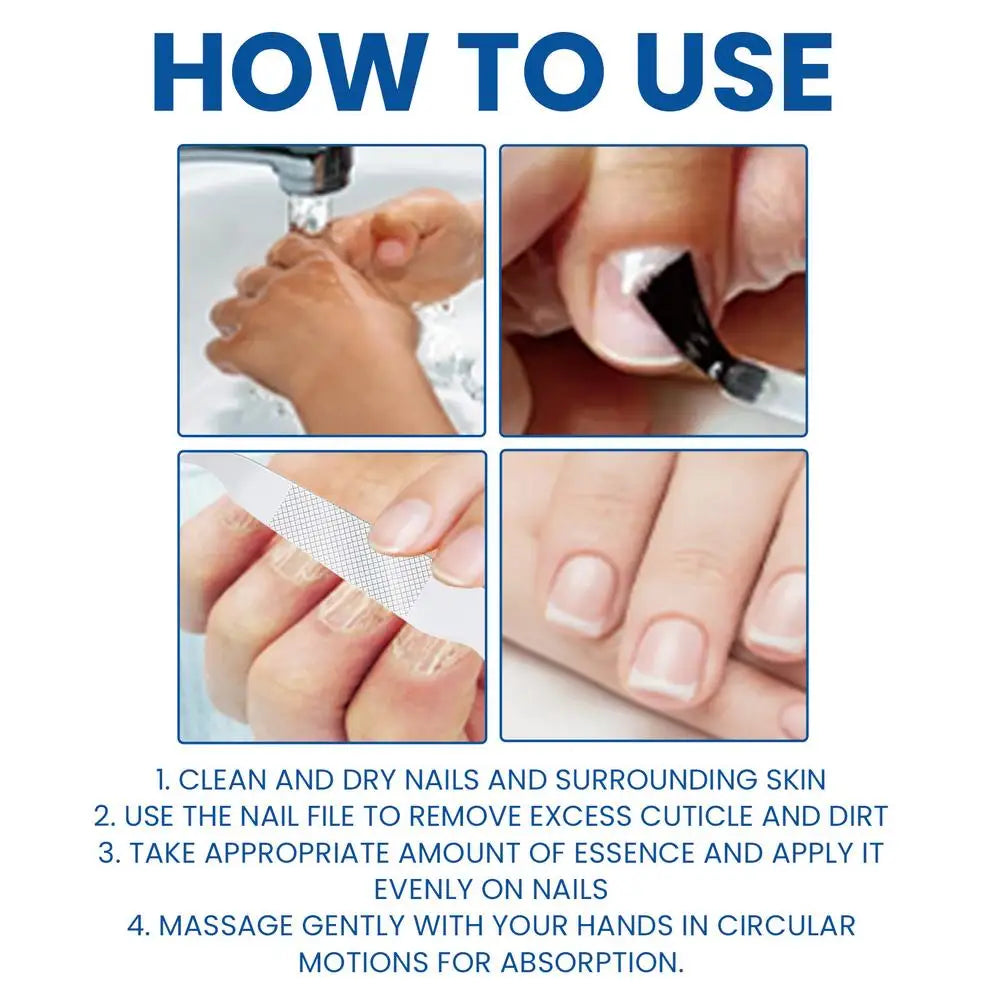 HOW TO USE

1. CLEAN AND DRY NAILS AND SURROUNDING SKIN
2. USE THE NAIL FILE TO REMOVE EXCESS CUTICLE AND DIRT
3. TAKE APPROPRIATE AMOUNT OF ESSENCE AND APPLY IT EVENLY ON NAILS
4. MASSAGE GENTLY WITH YOUR HANDS IN CIRCULAR MOTIONS FOR ABSORPTION.